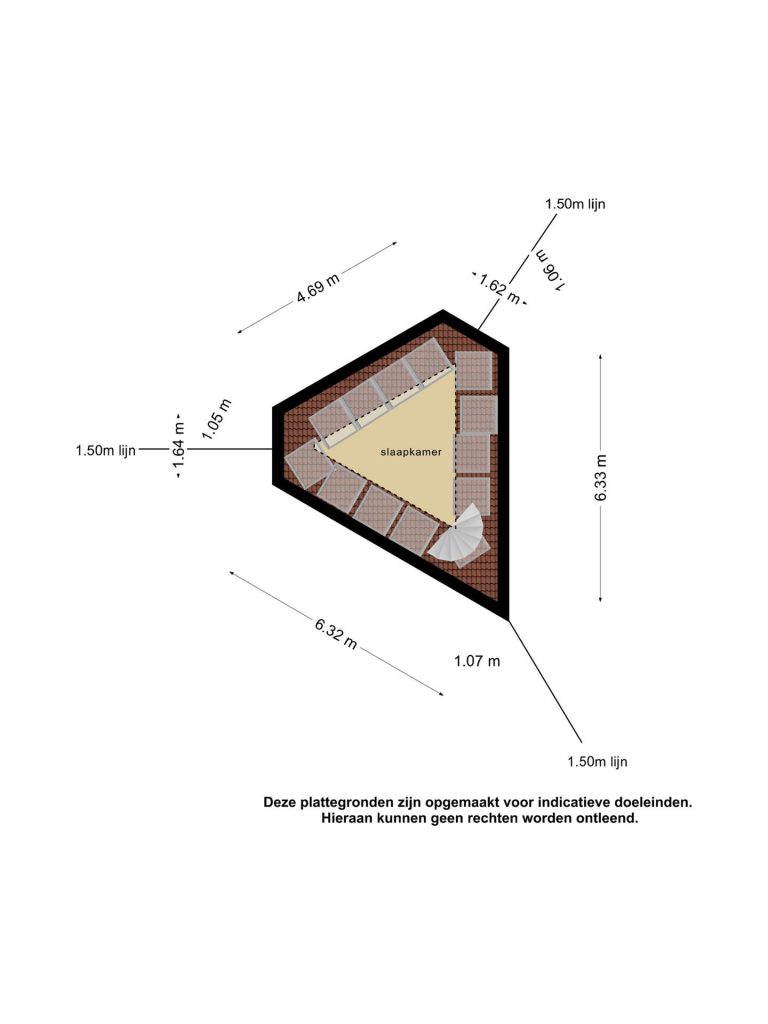 1.50m lijn

1.06 m

1.62 m

4.69 m

1.05 m

1.50m lijn

1.64 m

slaapkamer

6.33 m

6.32 m

1.07 m

1.50m lijn

Deze plattegronden zijn opgemaakt voor indicatieve doeleinden. Hieraan kunnen geen rechten worden ontleend.